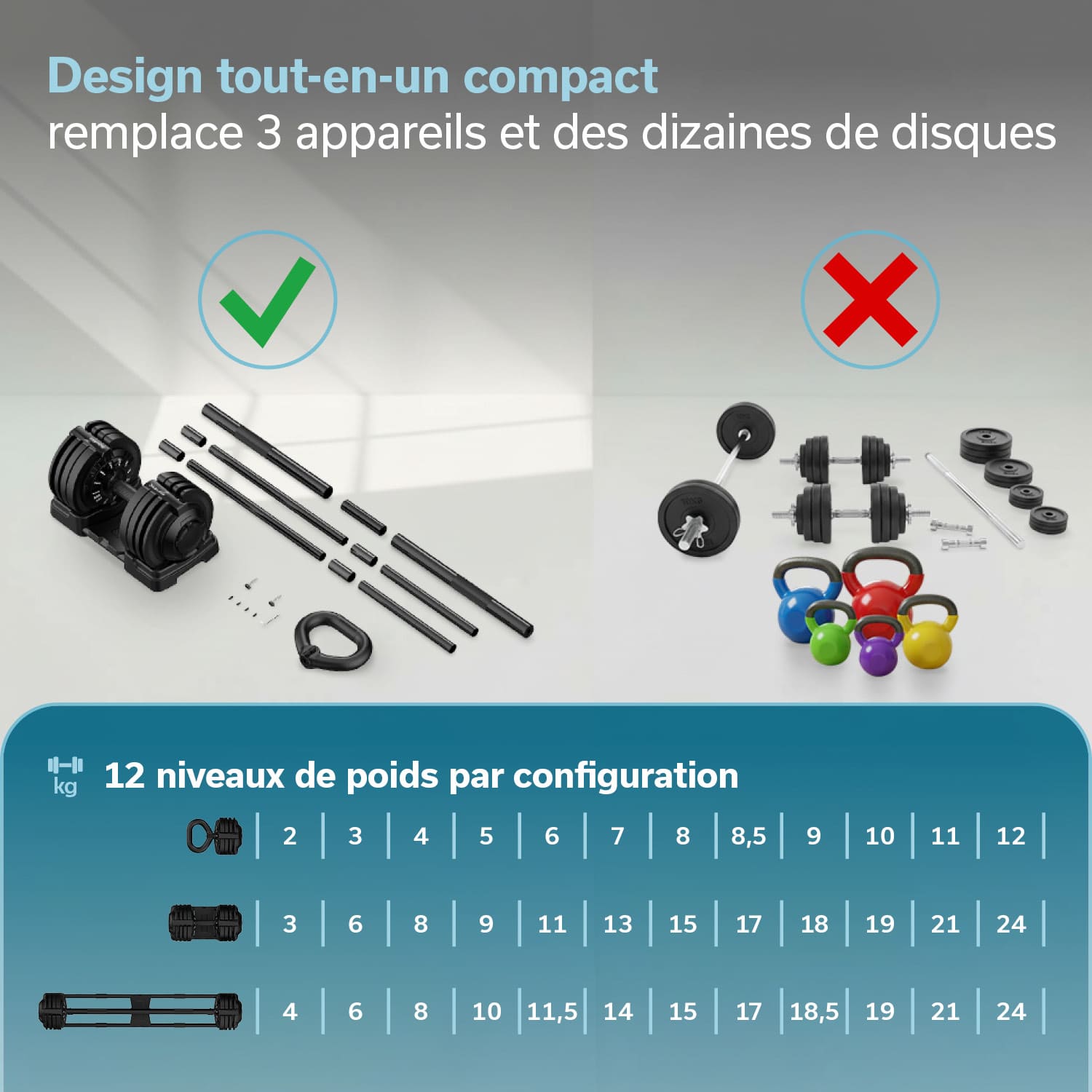 Design tout-en-un compact
remplace 3 appareils et des dizaines de disques

kg 12 niveaux de poids par configuration

| 2 | 3 | 4 | 5 | 6 | 7 | 8 | 8,5 | 9 | 10 | 11 | 12 |
|---|---|---|---|---|---|---|---|---|---|---|---|
| 3 | 6 | 8 | 9 | 11 | 13 | 15 | 17 | 18 | 19 | 21 | 24 |
| 4 | 6 | 8 | 10 | 11,5 | 14 | 15 | 17 | 18,5 | 19 | 21 | 24 |